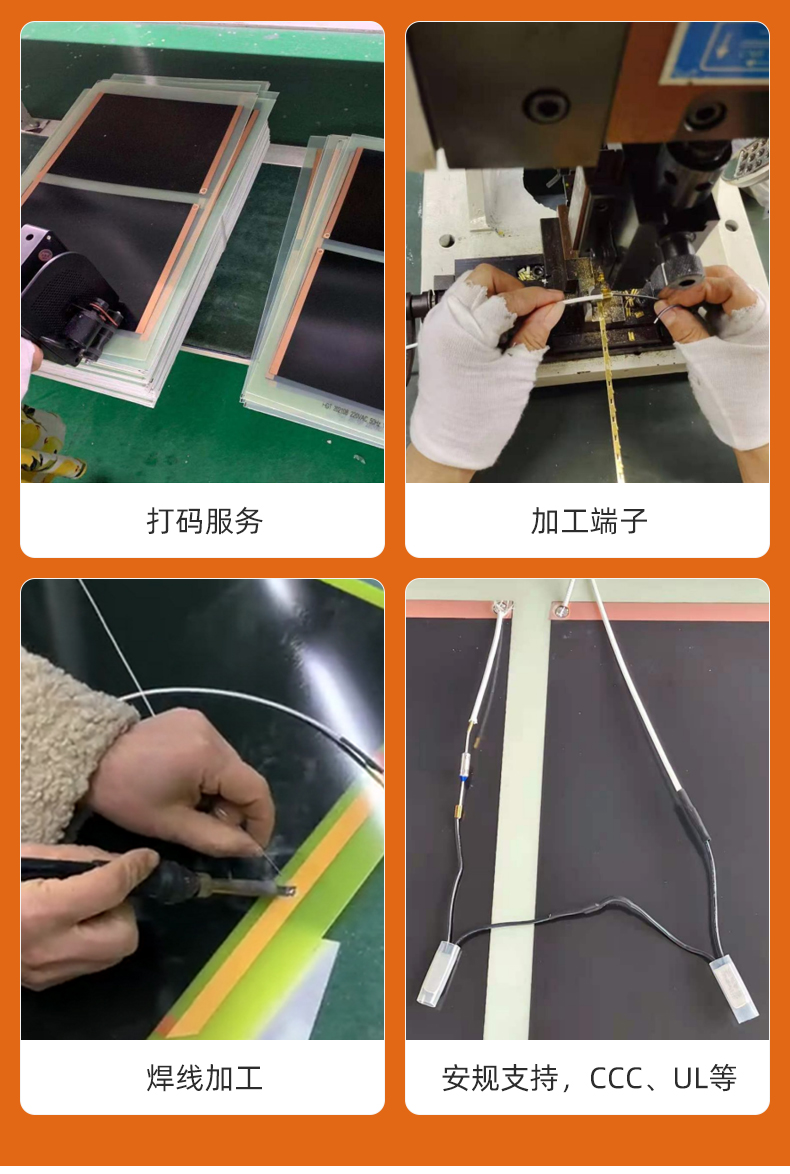 打码服务

加工端子

焊线加工

安规支持，CCC、UL等